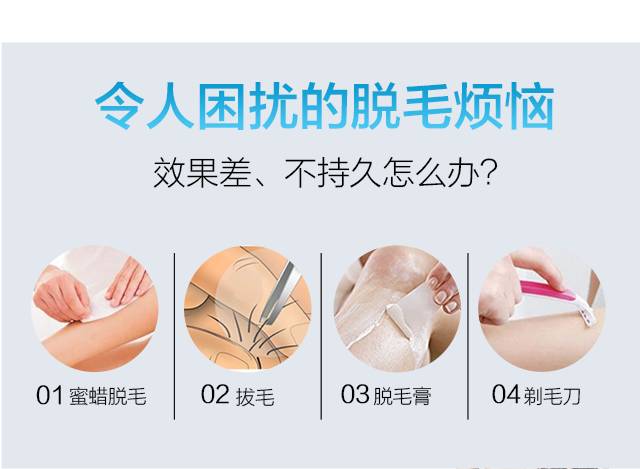 令人困扰的脱毛烦恼

效果差、不持久怎么办?

01 蜜蜡脱毛

02 拔毛

03 脱毛膏

04 剃毛刀