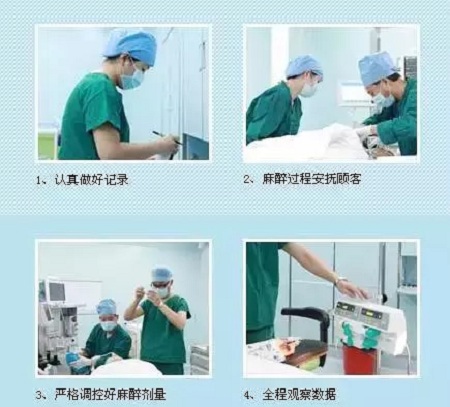 1、认真做好记录

2、麻醉过程安抚顾客

3、严格调控好麻醉剂量

4、全程观察数据